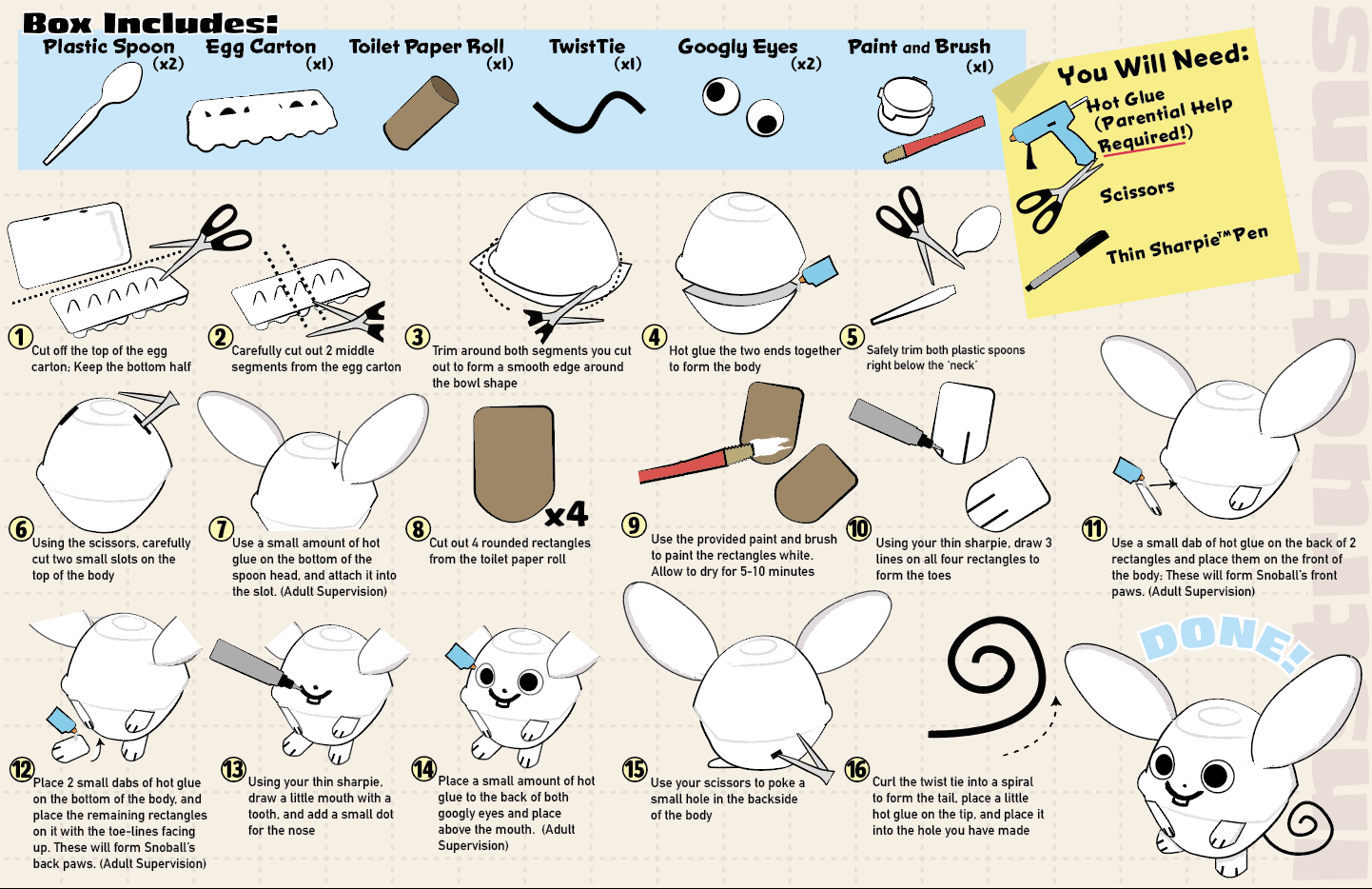 Box Includes:

Plastic Spoon (x2)
Egg Carton (x1)
Toilet Paper Roll (x1)
TwistTie (x1)
Googly Eyes (x2)
Paint and Brush (x1)

You Will Need:
Hot Glue (Parential Help Required!)
Scissors
Thin Sharpie™ Pen

Instructions

1 Cut off the top of the egg carton; Keep the bottom half

2 Carefully cut out 2 middle segments from the egg carton

3 Trim around both segments you cut out to form a smooth edge around the bowl shape

4 Hot glue the two ends together to form the body

5 Safely trim both plastic spoons right below the 'neck'

6 Using the scissors, carefully cut two small slots on the top of the body

7 Use a small amount of hot glue on the bottom of the spoon head, and attach it into the slot. (Adult Supervision)

x4

8 Cut out 4 rounded rectangles from the toilet paper roll

9 Use the provided paint and brush to paint the rectangles white. Allow to dry for 5-10 minutes

10 Using your thin sharpie, draw 3 lines on all four rectangles to form the toes

11 Use a small dab of hot glue on the back of 2 rectangles and place them on the front of the body; These will form Snoball's front paws. (Adult Supervision)

12 Place 2 small dabs of hot glue on the bottom of the body, and place the remaining rectangles on it with the toe-lines facing up. These will form Snoball's back paws. (Adult Supervision)

13 Using your thin sharpie, draw a little mouth with a tooth, and add a small dot for the nose

14 Place a small amount of hot glue to the back of both googly eyes and place above the mouth. (Adult Supervision)

15 Use your scissors to poke a small hole in the backside of the body

16 Curl the twist tie into a spiral to form the tail, place a little hot glue on the tip, and place it into the hole you have made

DONE!